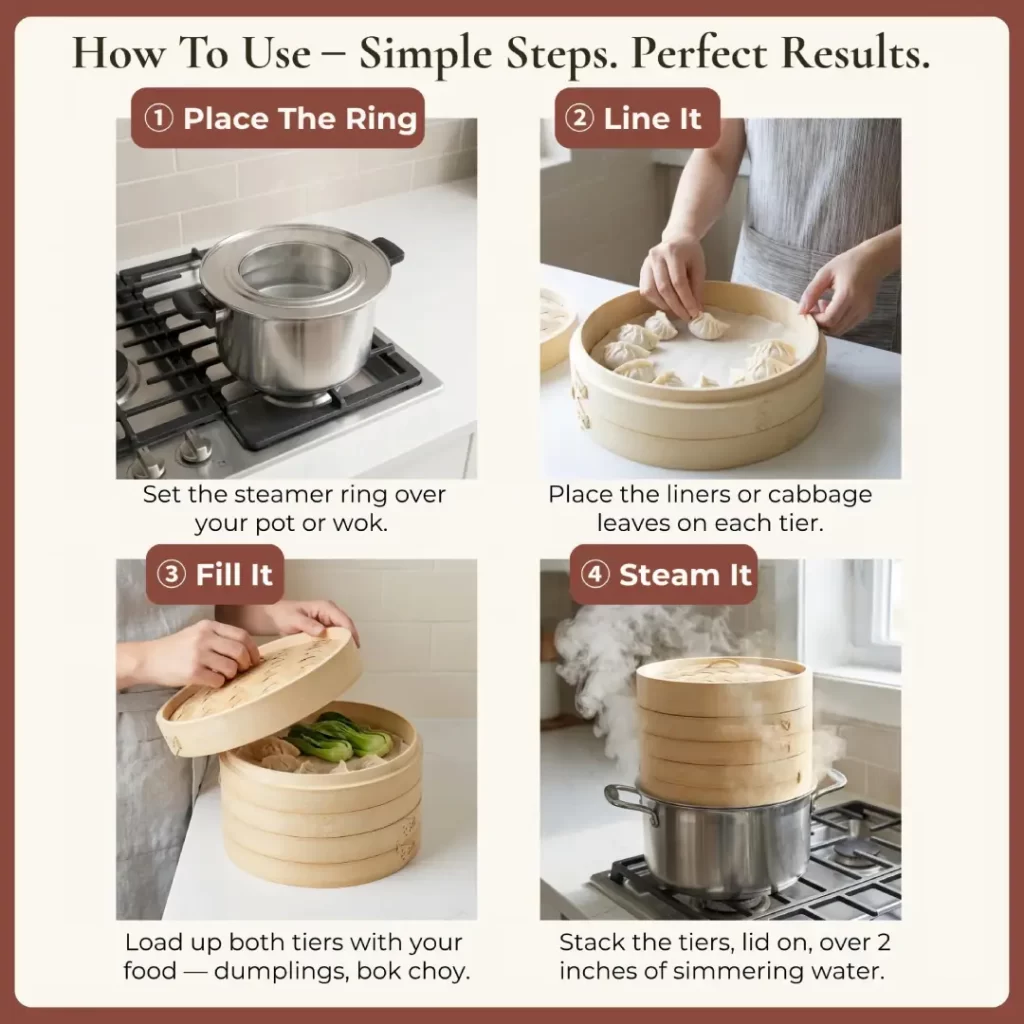 How To Use – Simple Steps. Perfect Results.

① Place The Ring

Set the steamer ring over your pot or wok.

② Line It

Place the liners or cabbage leaves on each tier.

③ Fill It

Load up both tiers with your food — dumplings, bok choy.

④ Steam It

Stack the tiers, lid on, over 2 inches of simmering water.