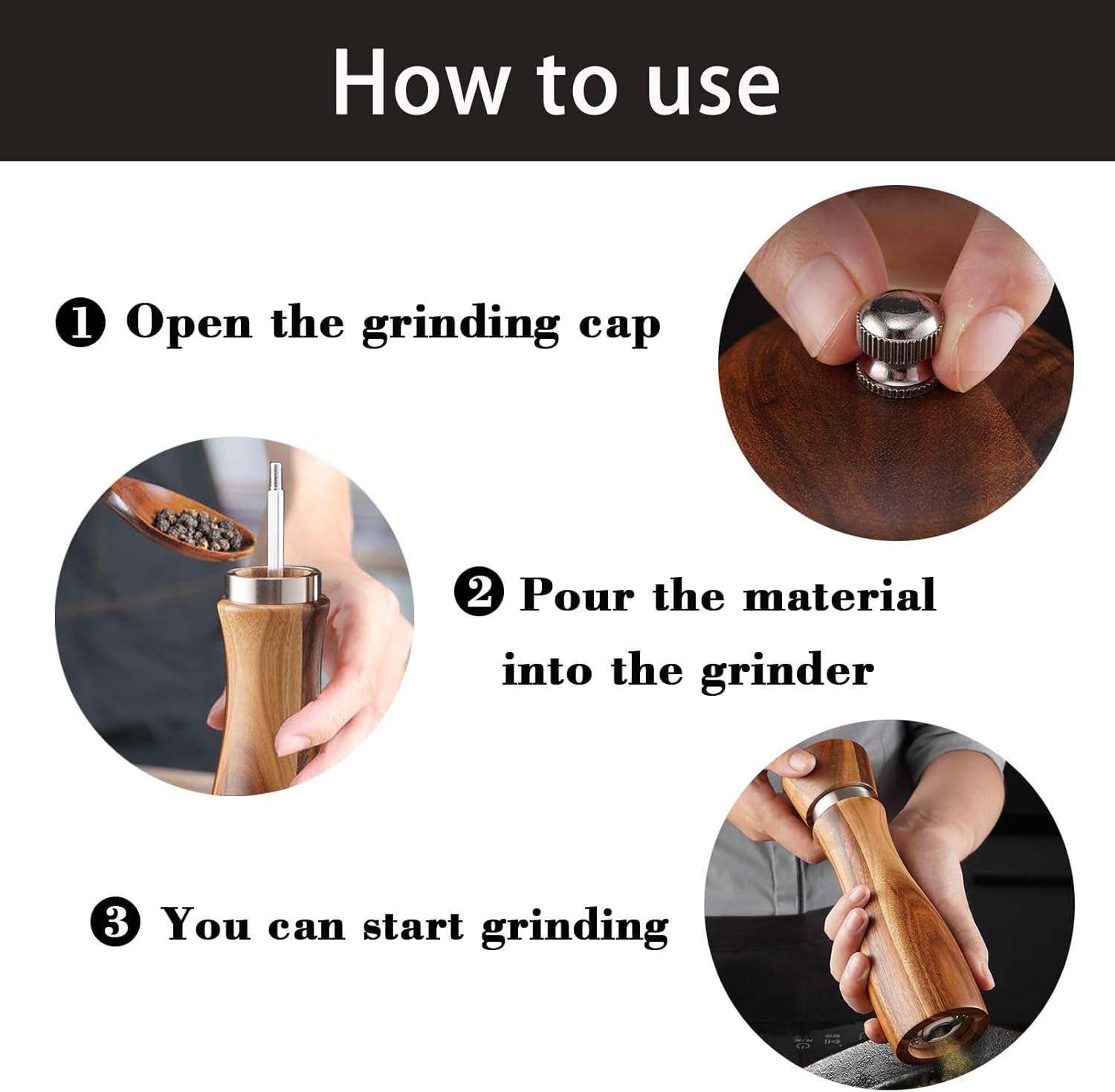 How to use

❶ Open the grinding cap

❷ Pour the material into the grinder

❸ You can start grinding