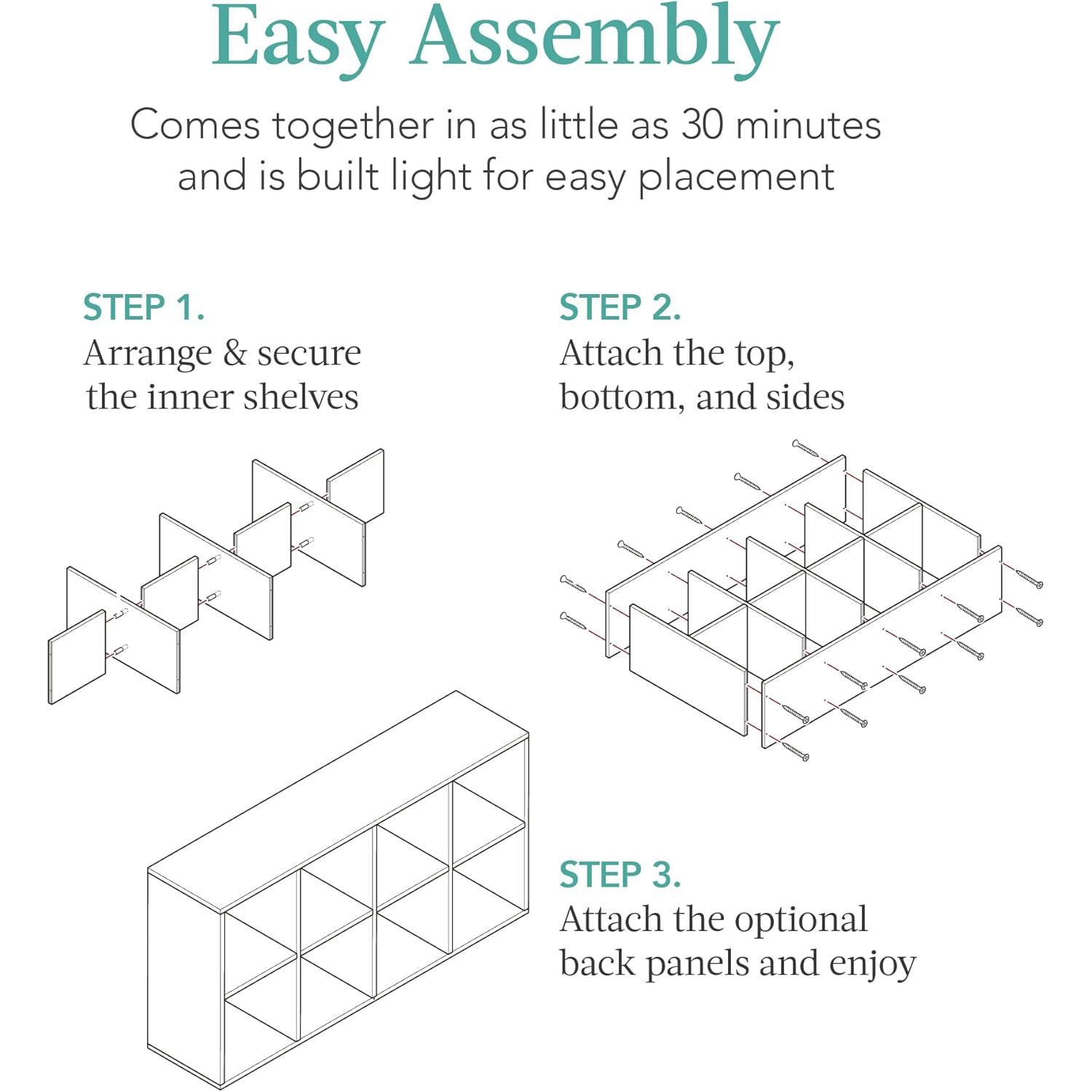 Easy Assembly

Comes together in as little as 30 minutes and is built light for easy placement

STEP 1.
Arrange & secure the inner shelves

STEP 2.
Attach the top, bottom, and sides

STEP 3.
Attach the optional back panels and enjoy