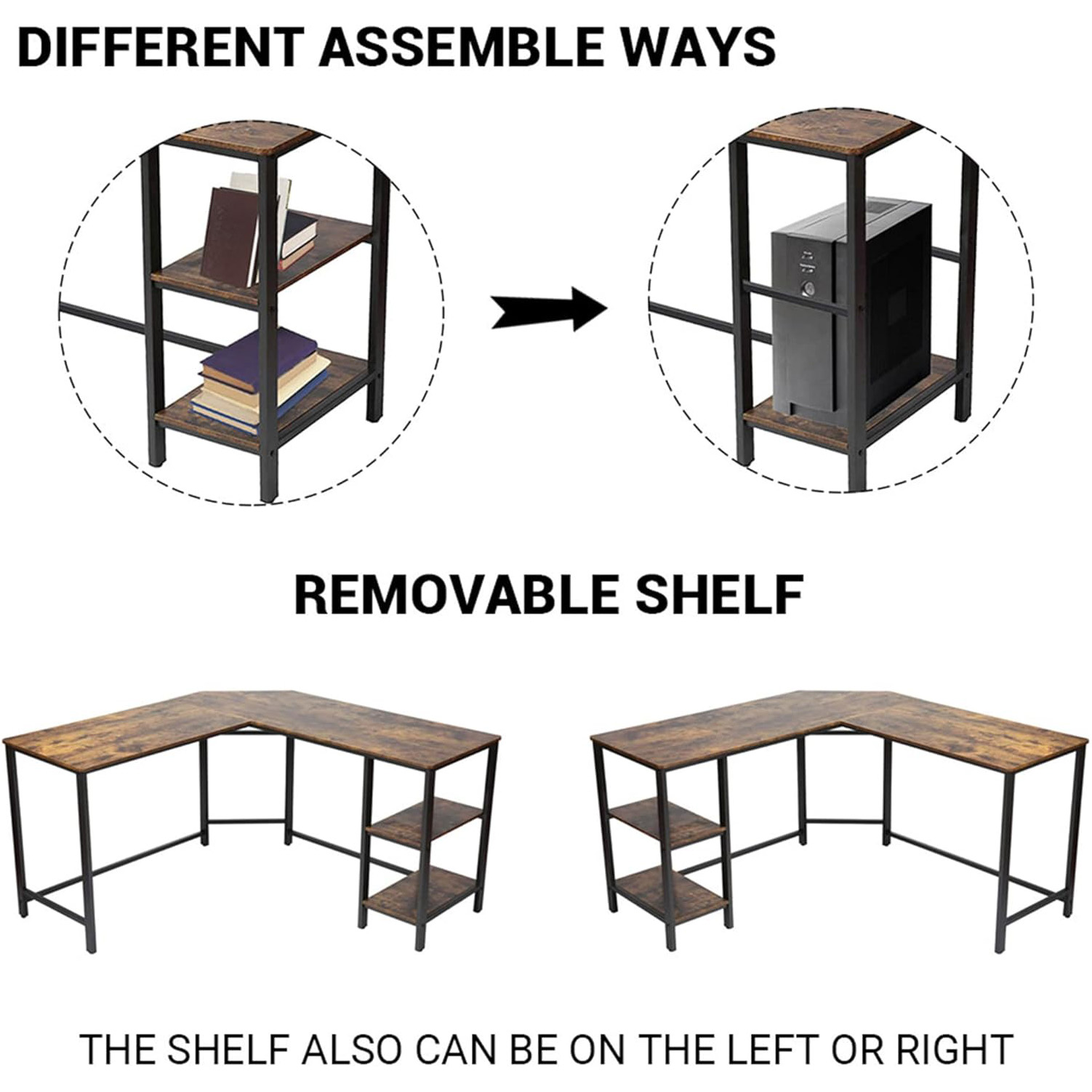 DIFFERENT ASSEMBLE WAYS

REMOVABLE SHELF

THE SHELF ALSO CAN BE ON THE LEFT OR RIGHT