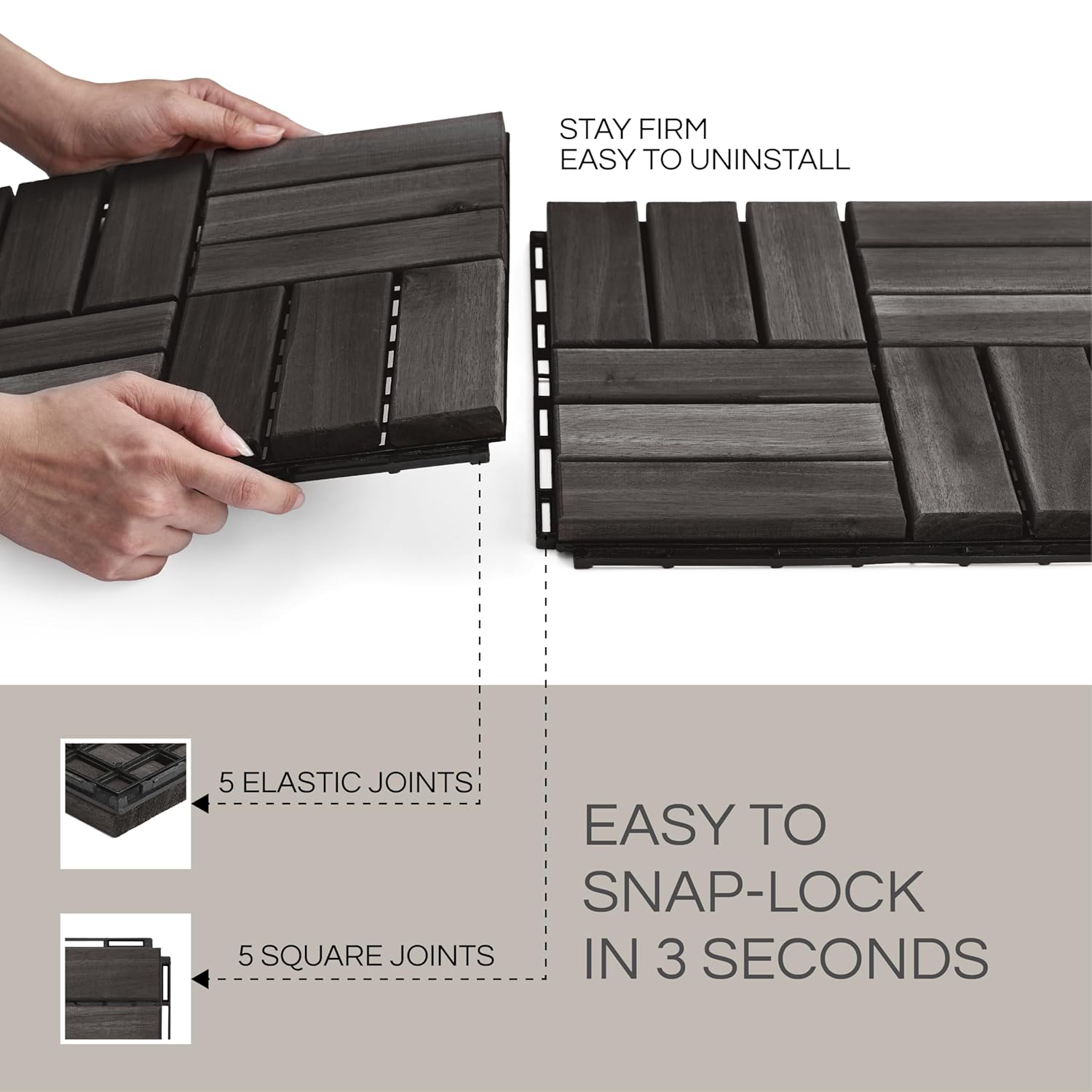 STAY FIRM
EASY TO UNINSTALL

5 ELASTIC JOINTS

5 SQUARE JOINTS

EASY TO SNAP-LOCK IN 3 SECONDS