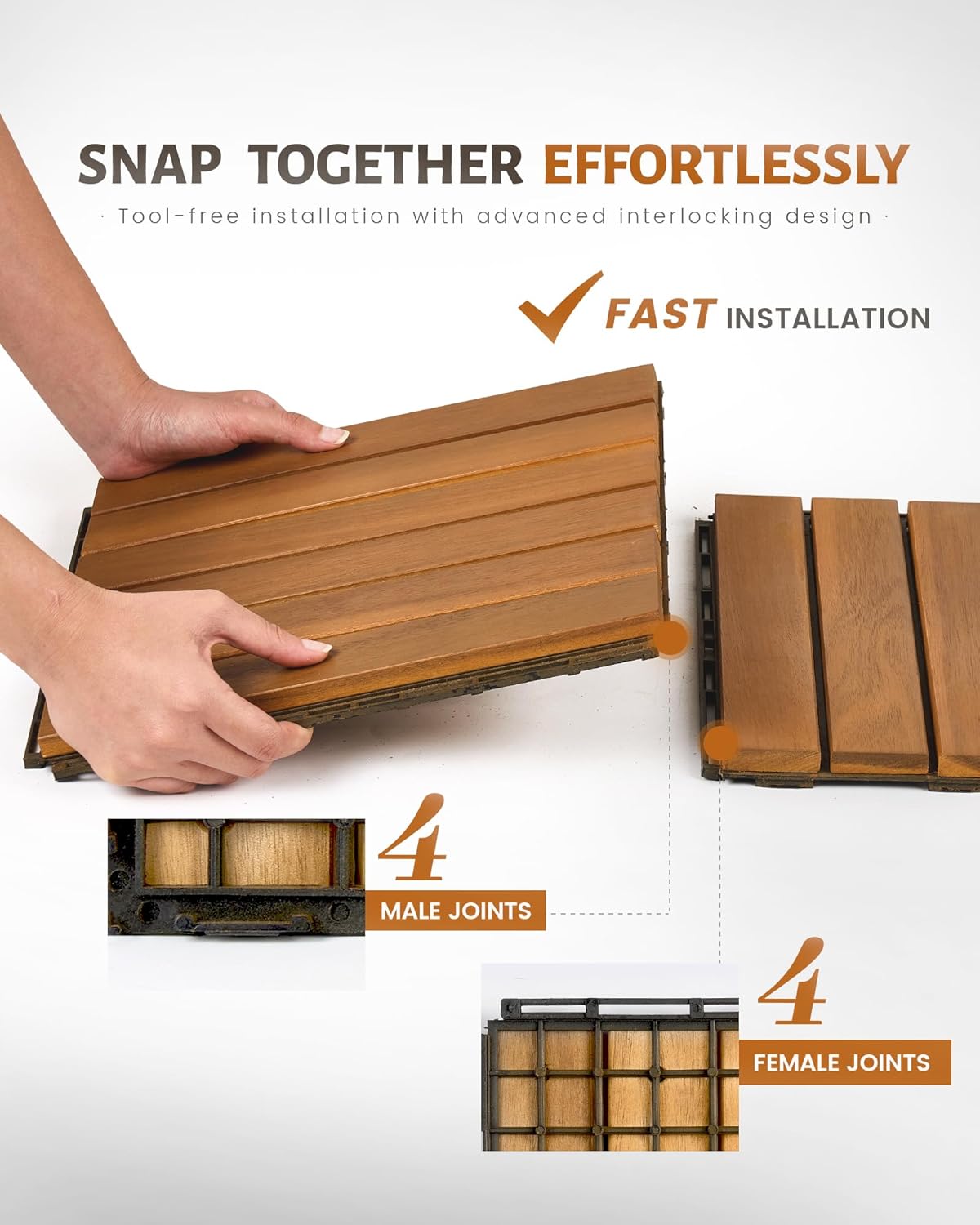 SNAP TOGETHER EFFORTLESSLY

· Tool-free installation with advanced interlocking design ·

FAST INSTALLATION

4
MALE JOINTS

4
FEMALE JOINTS