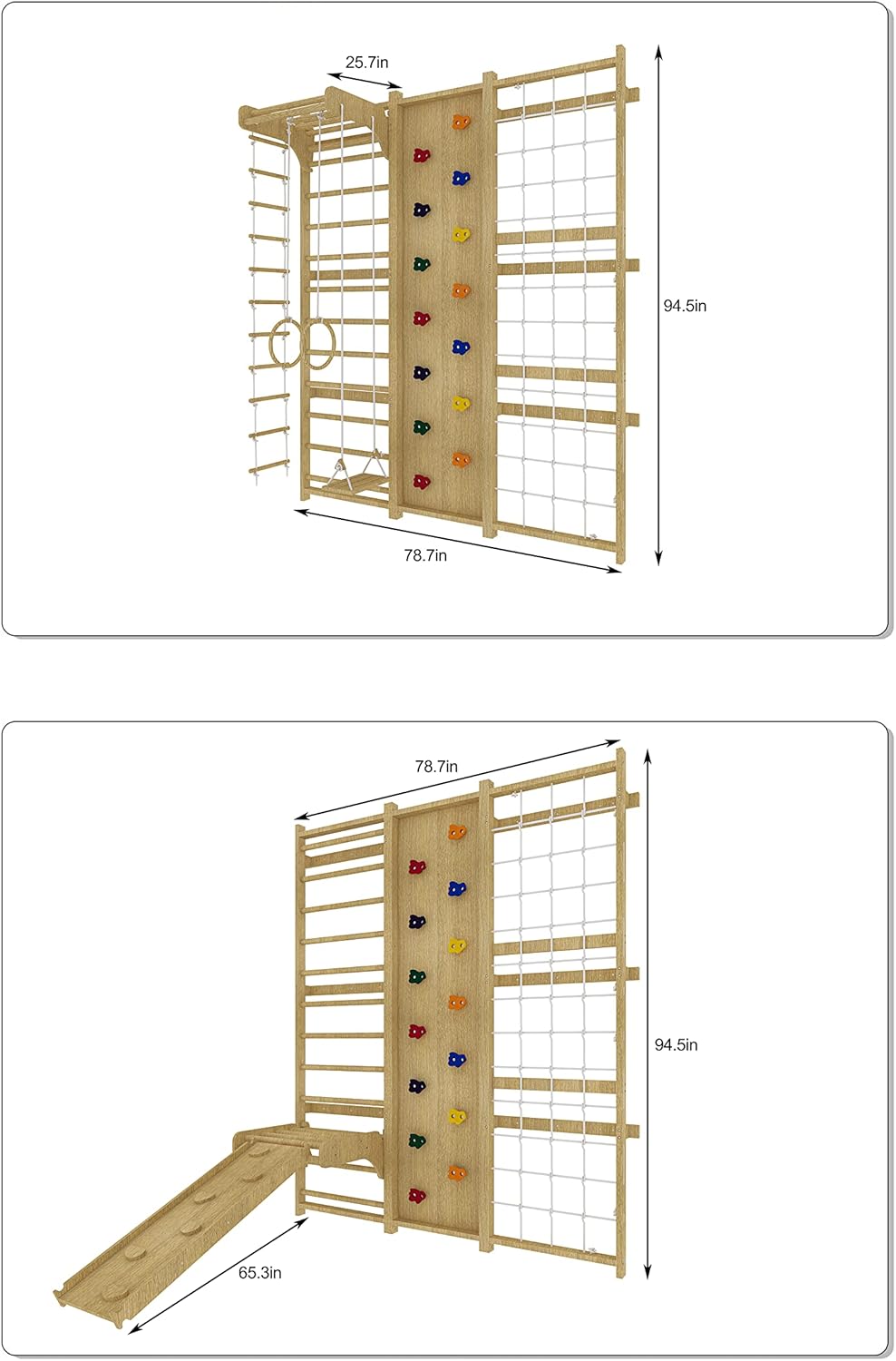 25.7in

94.5in

78.7in

78.7in

94.5in

65.3in