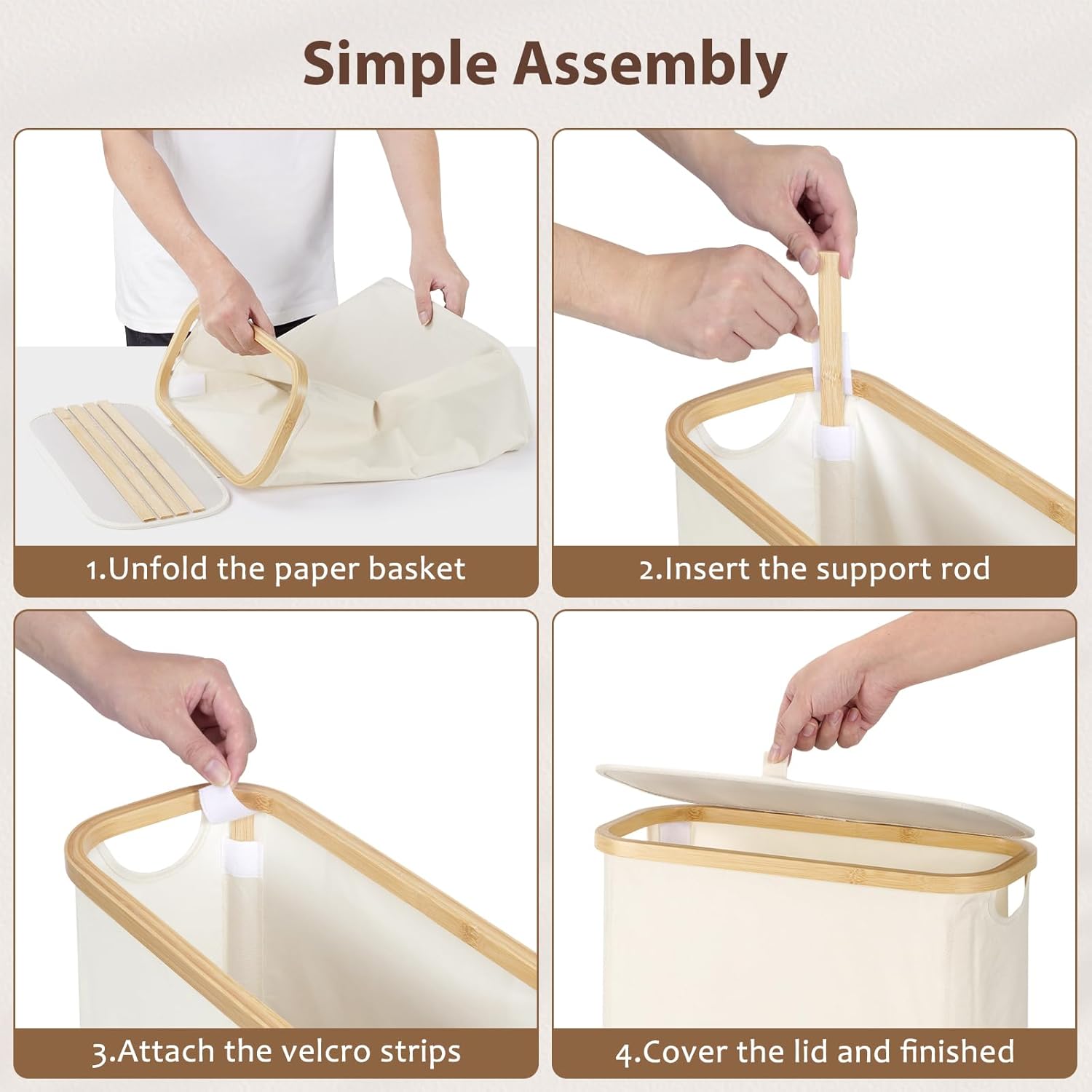 Simple Assembly

1.Unfold the paper basket

2.Insert the support rod

3.Attach the velcro strips

4.Cover the lid and finished