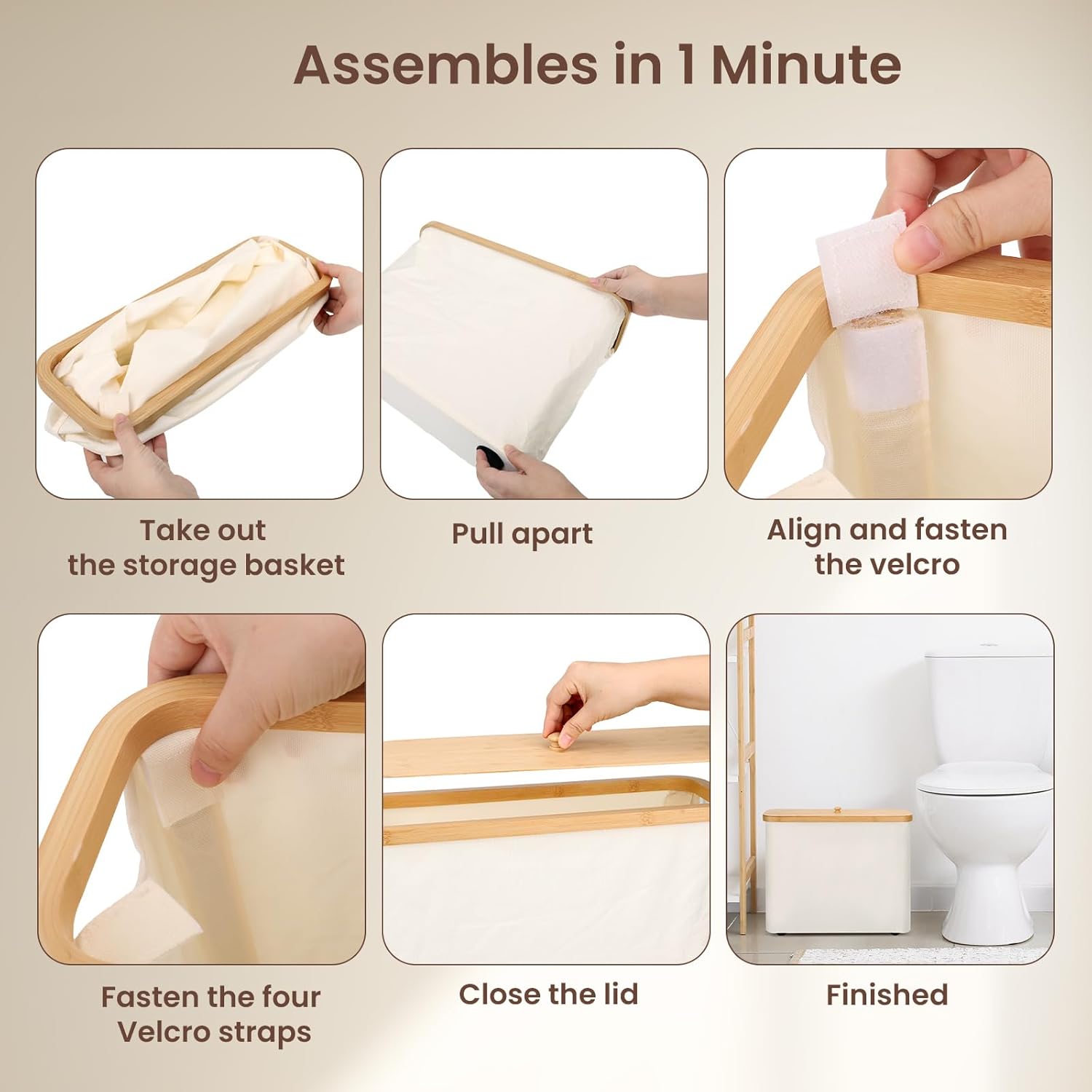 Assembles in 1 Minute

Take out the storage basket

Pull apart

Align and fasten the velcro

Fasten the four Velcro straps

Close the lid

Finished